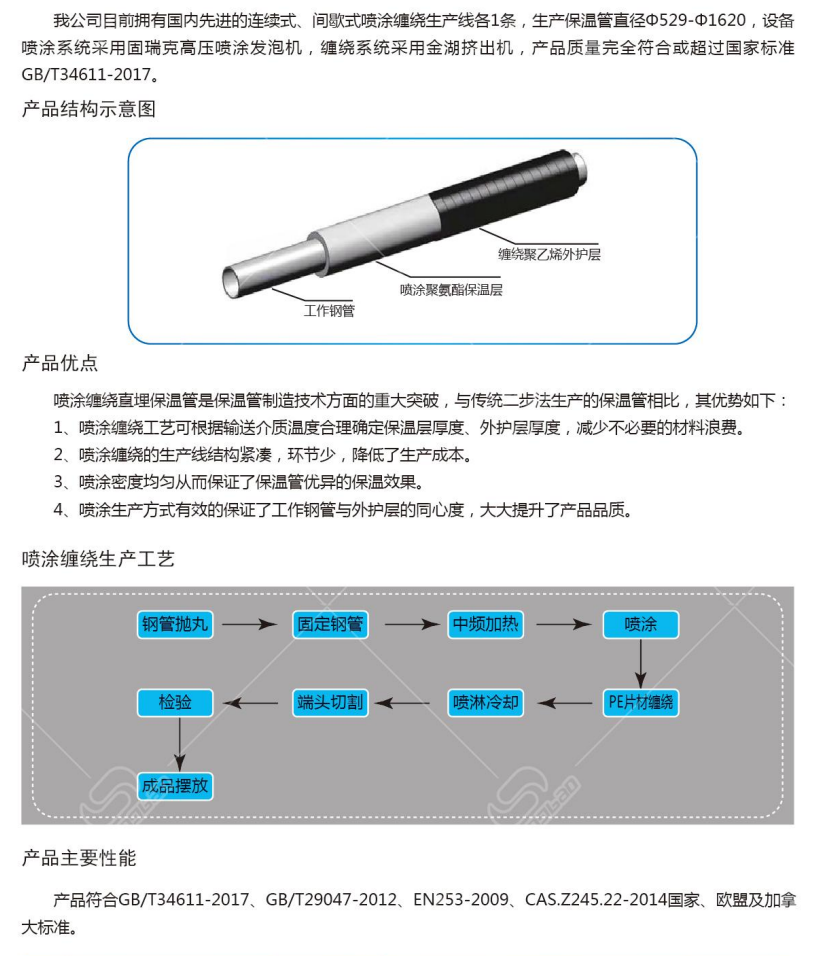 我公司目前拥有国内先进的连续式、间歇式喷涂缠绕生产线各1条，生产保温管直径Φ529-Φ1620，设备喷涂系统采用固瑞克高压喷涂发泡机，缠绕系统采用金湖挤出机，产品质量完全符合或超过国家标准GB/T34611-2017。

产品结构示意图

缠绕聚乙烯外护层

喷涂聚氨酯保温层

工作钢管

产品优点

喷涂缠绕直埋保温管是保温管制造技术方面的重大突破，与传统二步法生产的保温管相比，其优势如下：

1、喷涂缠绕工艺可根据输送介质温度合理确定保温层厚度、外护层厚度，减少不必要的材料浪费。

2、喷涂缠绕的生产线结构紧凑，环节少，降低了生产成本。

3、喷涂密度均匀从而保证了保温管优异的保温效果。

4、喷涂生产方式有效的保证了工作钢管与外护层的同心度，大大提升了产品品质。

喷涂缠绕生产工艺

钢管抛丸

固定钢管

中频加热

喷涂

PE片材缠绕

喷淋冷却

端头切割

检验

成品摆放

产品主要性能

产品符合GB/T34611-2017、GB/T29047-2012、EN253-2009、CAS.Z245.22-2014国家、欧盟及加拿大标准。